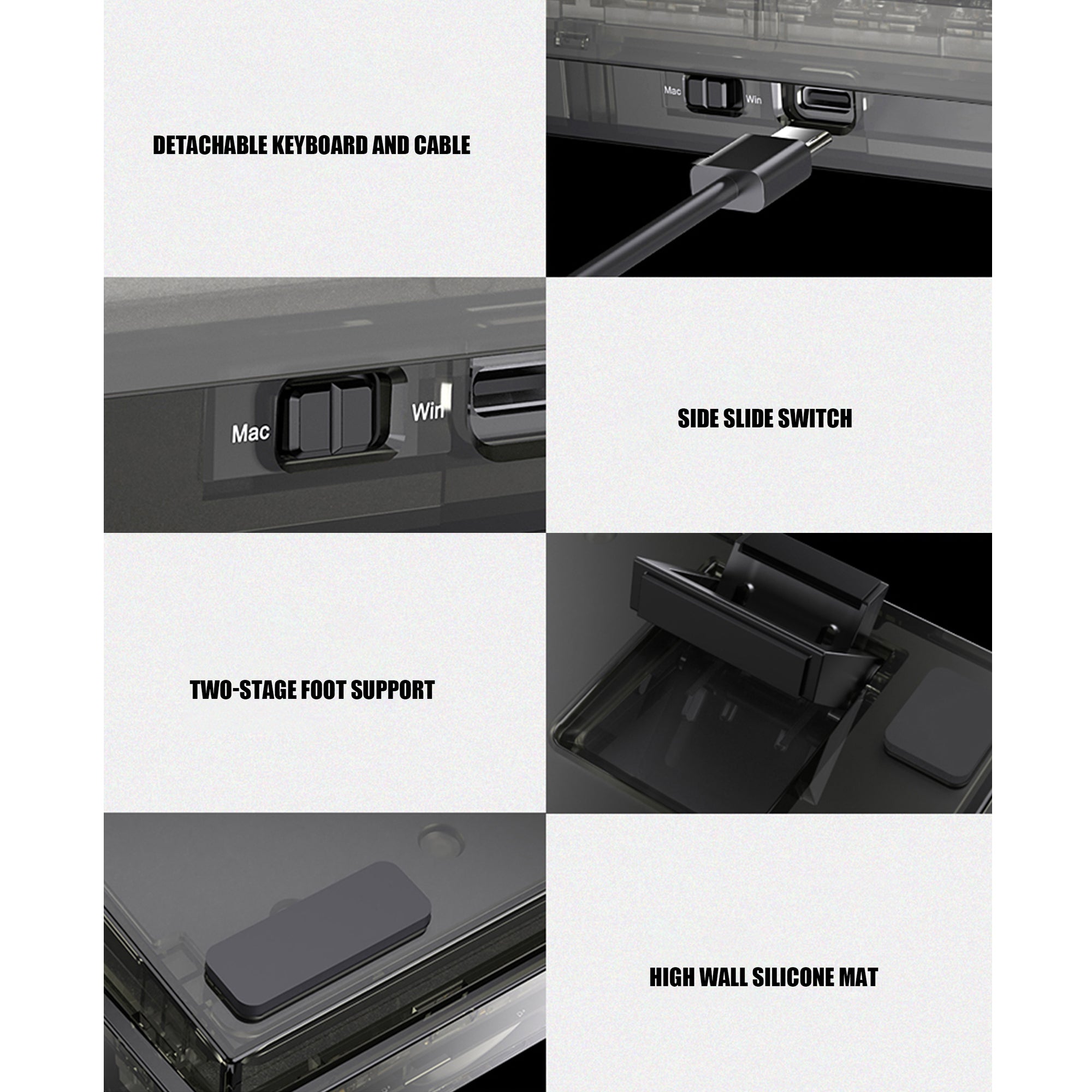 DETACHABLE KEYBOARD AND CABLE

Mac Win

Mac Win

SIDE SLIDE SWITCH

TWO-STAGE FOOT SUPPORT

HIGH WALL SILICONE MAT